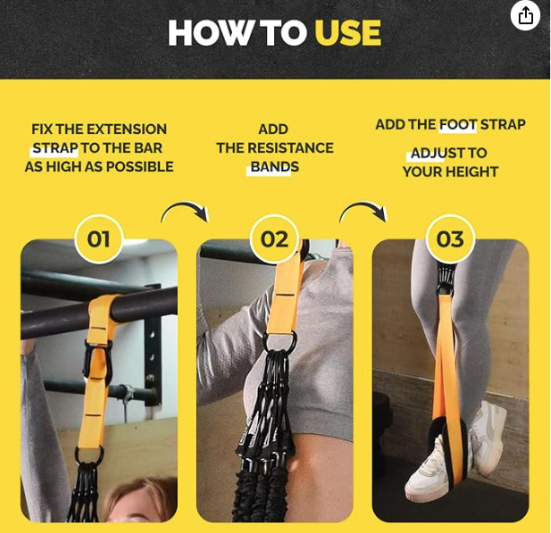 HOW TO USE

FIX THE EXTENSION STRAP TO THE BAR AS HIGH AS POSSIBLE

ADD THE RESISTANCE BANDS

ADD THE FOOT STRAP

ADJUST TO YOUR HEIGHT

01

02

03